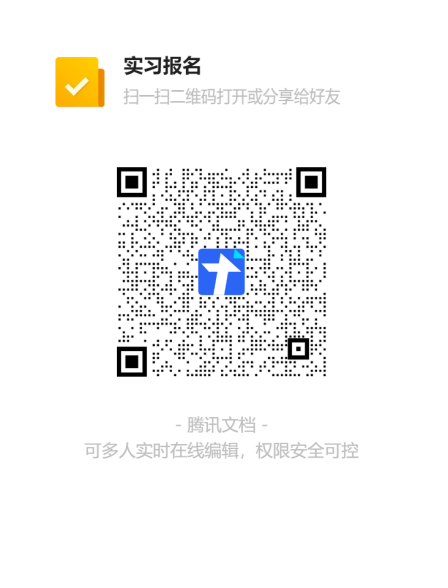 实习报名
扫一扫二维码打开或分享给好友

- 腾讯文档 -
可多人实时在线编辑，权限安全可控